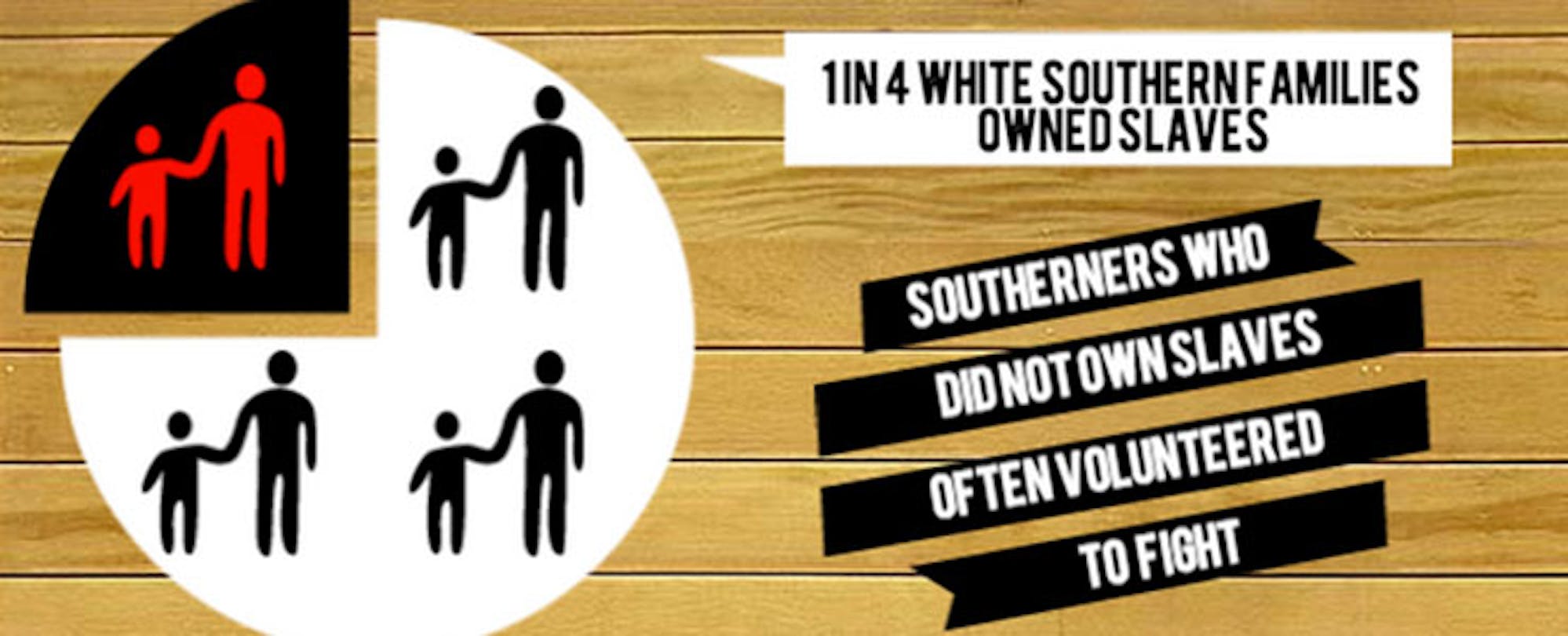 1 IN 4 WHITE SOUTHERN FAMILIES OWNED SLAVES

SOUTHERNERS WHO DID NOT OWN SLAVES OFTEN VOLUNTEERED TO FIGHT