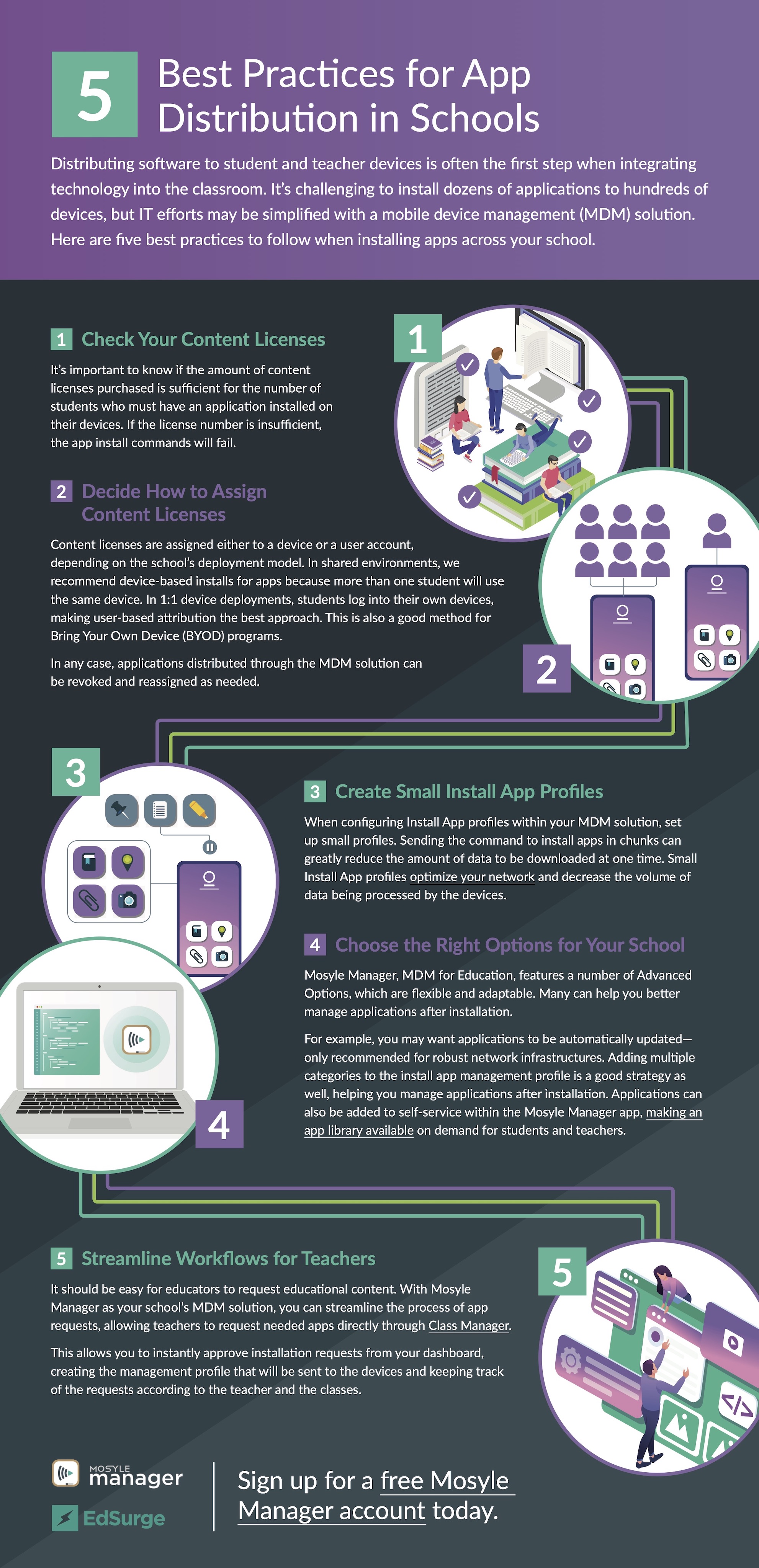 5 Best Practices for App Distribution in Schools

Distributing software to student and teacher devices is often the first step when integrating technology into the classroom. It's challenging to install dozens of applications to hundreds of devices, but IT efforts may be simplified with a mobile device management (MDM) solution. Here are five best practices to follow when installing apps across your school.

1 Check Your Content Licenses

It's important to know if the amount of content licenses purchased is sufficient for the number of students who must have an application installed on their devices. If the license number is insufficient, the app install commands will fail.

1

2 Decide How to Assign Content Licenses

Content licenses are assigned either to a device or a user account, depending on the school's deployment model. In shared environments, we recommend device-based installs for apps because more than one student will use the same device. In 1:1 device deployments, students log into their own devices, making user-based attribution the best approach. This is also a good method for Bring Your Own Device (BYOD) programs.

In any case, applications distributed through the MDM solution can be revoked and reassigned as needed.

2

3

3 Create Small Install App Profiles

When configuring Install App profiles within your MDM solution, set up small profiles. Sending the command to install apps in chunks can greatly reduce the amount of data to be downloaded at one time. Small Install App profiles optimize your network and decrease the volume of data being processed by the devices.

4 Choose the Right Options for Your School

Mosyle Manager, MDM for Education, features a number of Advanced Options, which are flexible and adaptable. Many can help you better manage applications after installation.

For example, you may want applications to be automatically updated—only recommended for robust network infrastructures. Adding multiple categories to the install app management profile is a good strategy as well, helping you manage applications after installation. Applications can also be added to self-service within the Mosyle Manager app, making an app library available on demand for students and teachers.

4

5 Streamline Workflows for Teachers

It should be easy for educators to request educational content. With Mosyle Manager as your school's MDM solution, you can streamline the process of app requests, allowing teachers to request needed apps directly through Class Manager.

This allows you to instantly approve installation requests from your dashboard, creating the management profile that will be sent to the devices and keeping track of the requests according to the teacher and the classes.

5

MOSYLE manager

EdSurge

Sign up for a free Mosyle Manager account today.